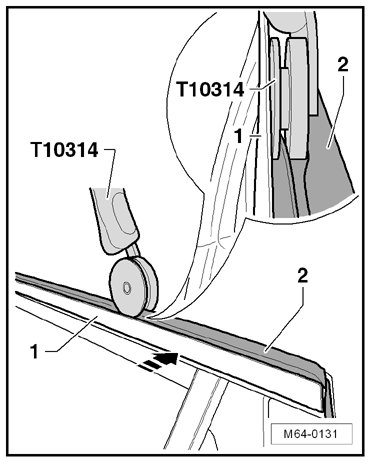 T10314
2
1
T10314
2
1
M64-0131