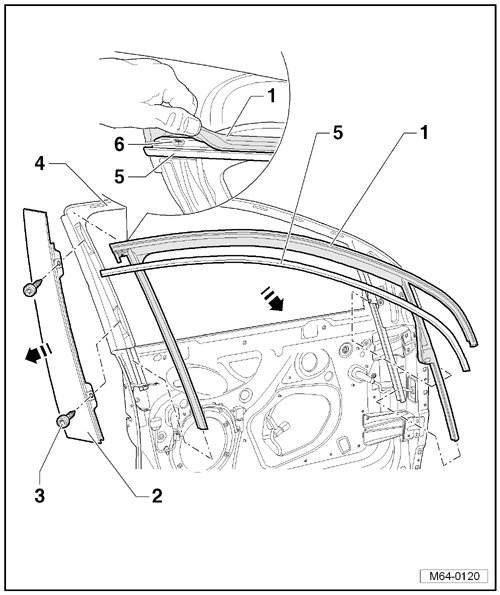 1
6
5
4
5
1
3
2
M64-0120