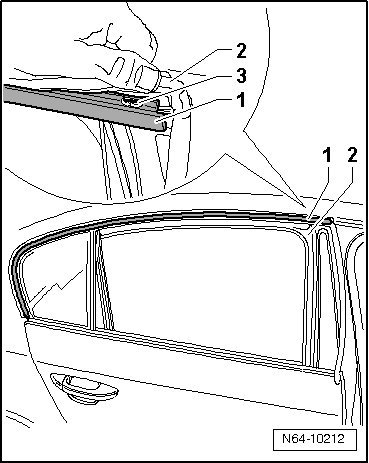 2
3
1
1
2
N64-10212