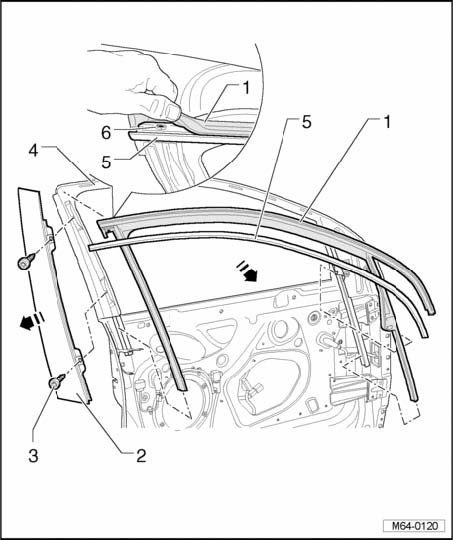 1
6
5
4
5
1
3
2
M64-0120