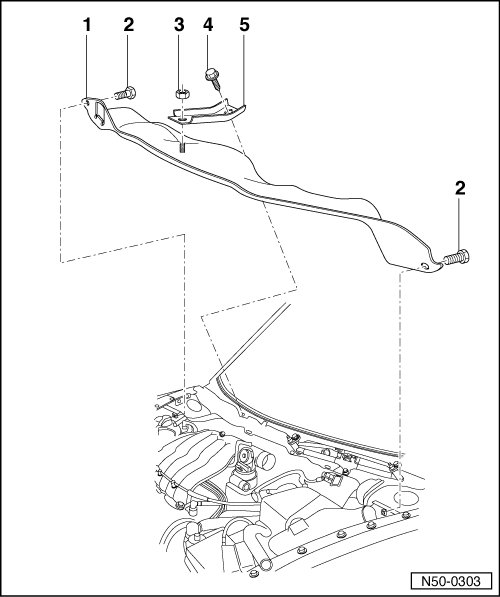 1
2
3
4
5
2
N50-0303