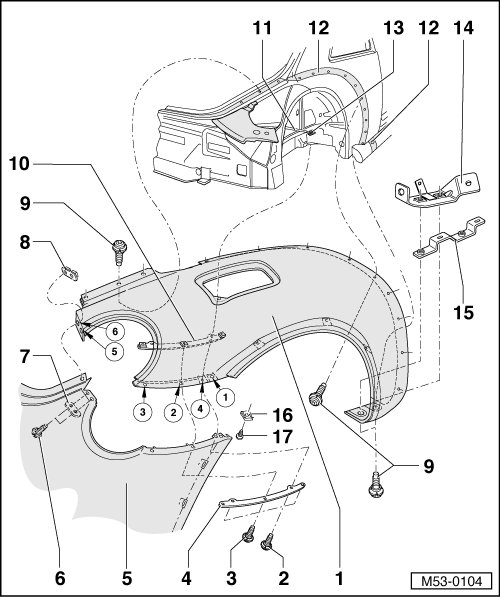 11 12 13 12 14

10

9

8

15

6

5

7

3 2 4 1

16

17

9

6 5 4 3 2 1

M53-0104