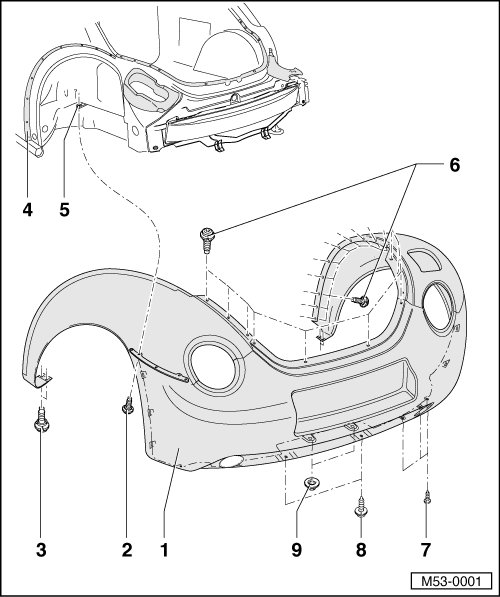 6

4 5

3 2 1 9 8 7

M53-0001