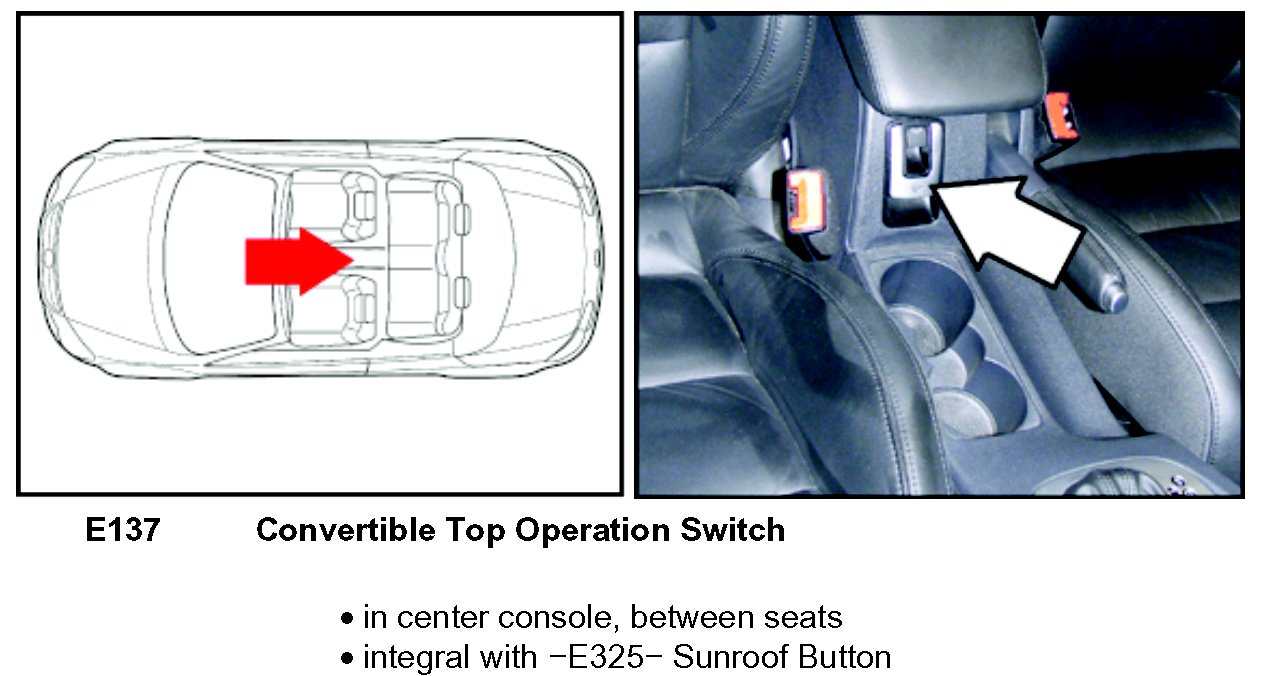 E137 Convertible Top Operation Switch

• in center console, between seats
• integral with −E325− Sunroof Button