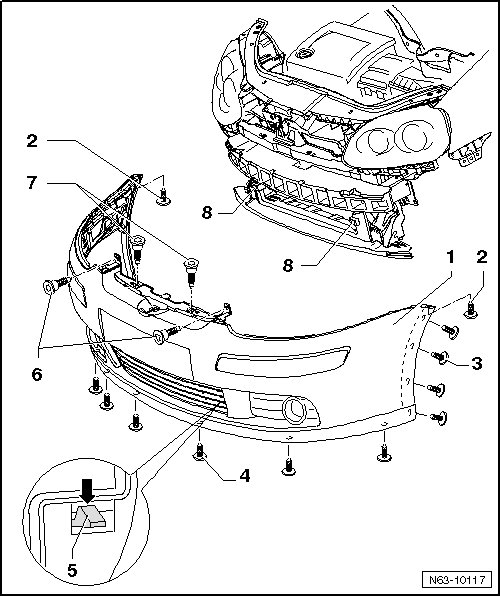 2
7
8
8
1
2
3
6
4
5
N63-10117