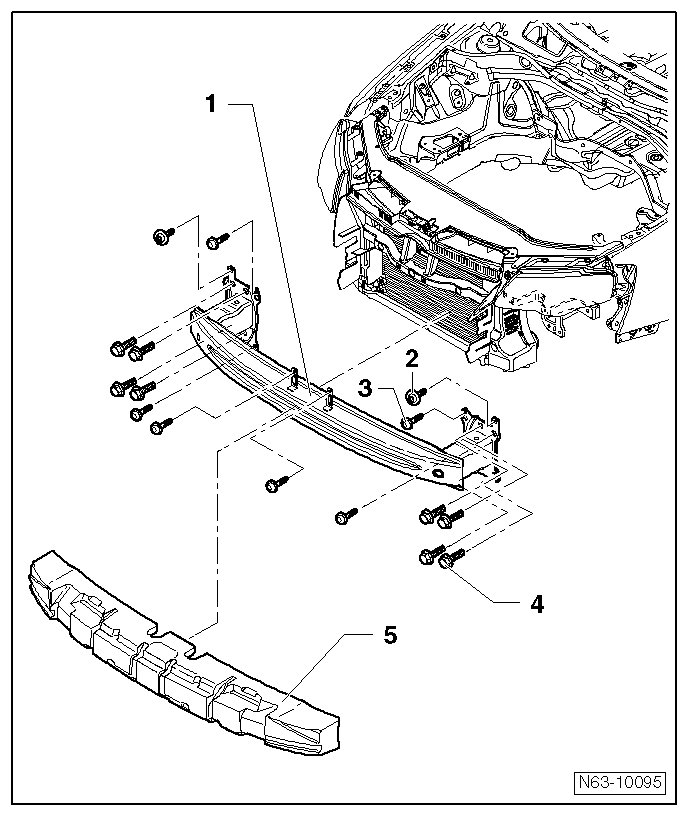 1
2
3
4
5
N63-10095