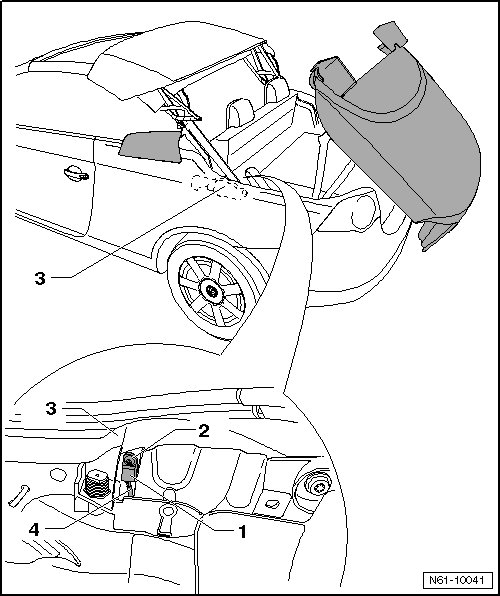 3
3
2
4
1
N61-10041