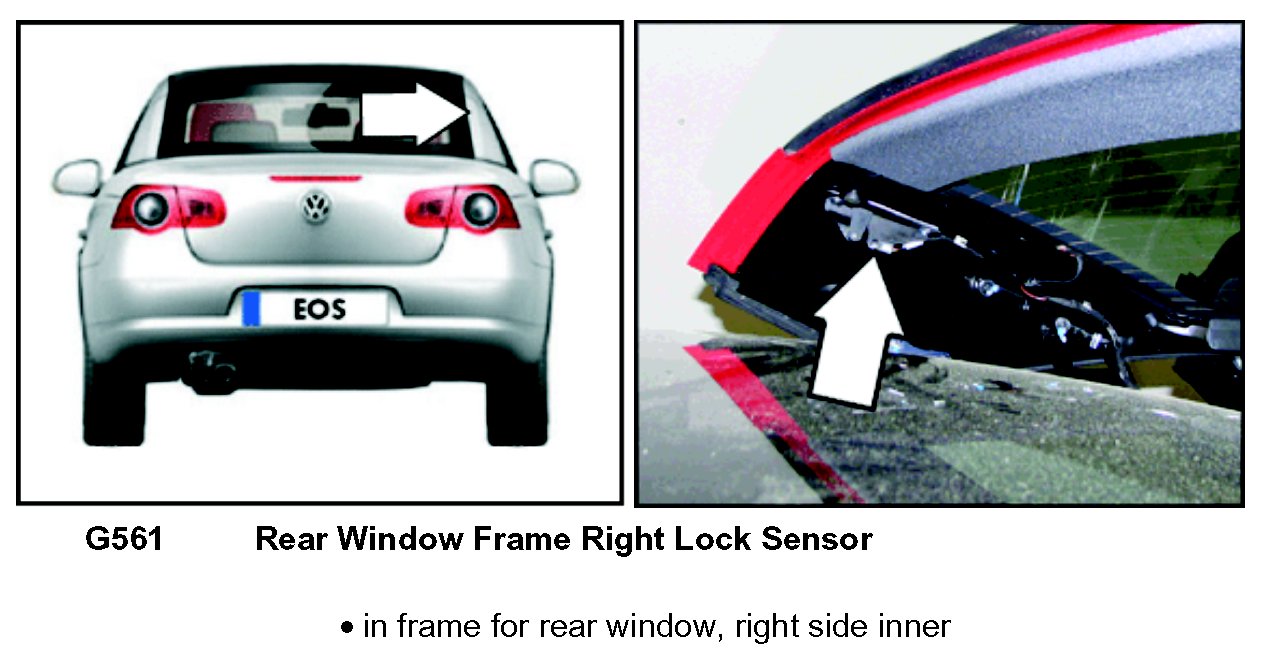 EOS

G561 Rear Window Frame Right Lock Sensor

• in frame for rear window, right side inner