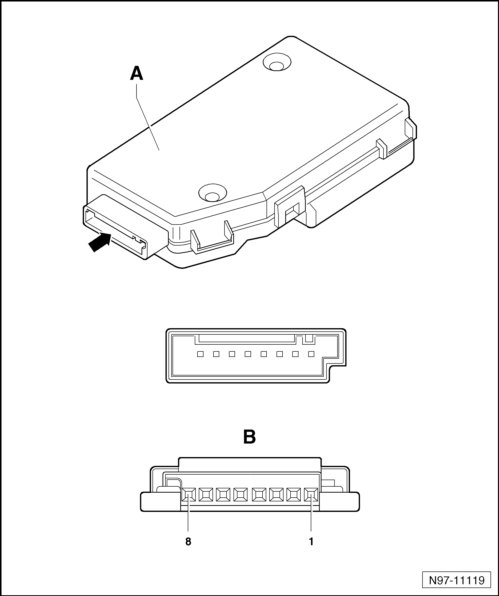 A

B

8

1

N97-11119