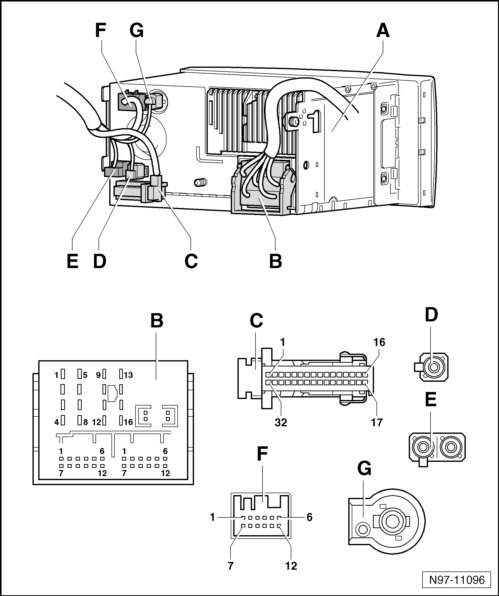 F G A

1

E D C B

B

1 5 9 13

4 8 12 16

1 6 1 6
7 12 7 12

C

1 16

32 17

D

E

F

1 6

7 12

G

N97-11096