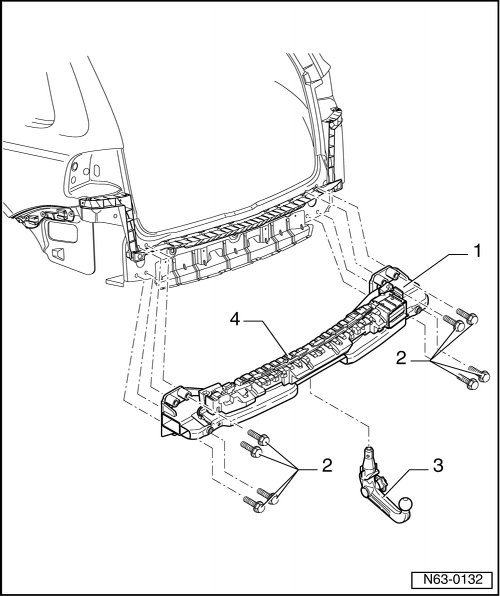 1
4
2
2
3
N63-0132