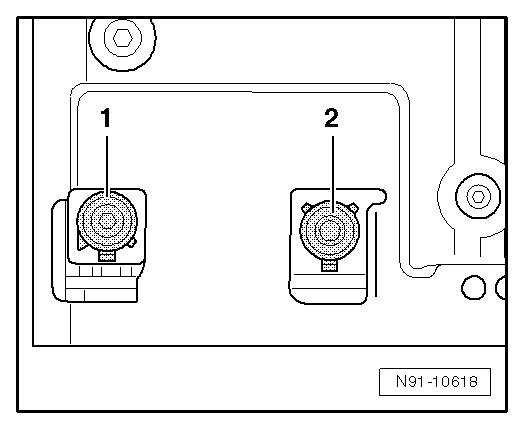 1
2
N91-10618