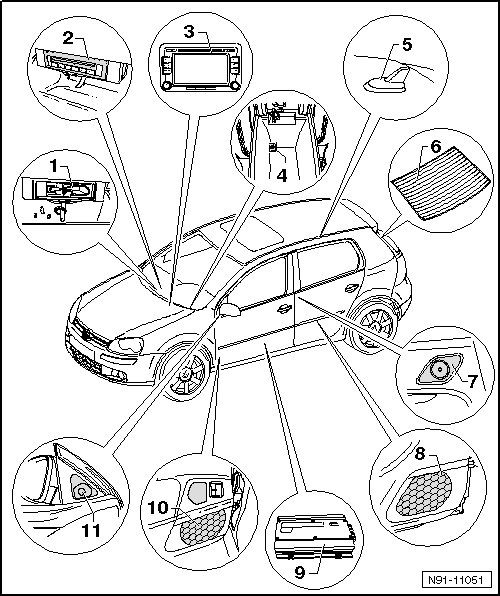 2
3
5
1
4
6
7
8
11
10
9
N91-11051