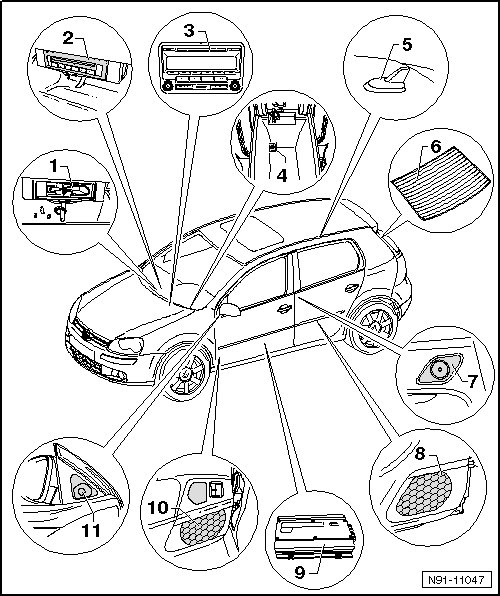 2
3
5
1
4
6
7
8
11
10
9
N91-11047