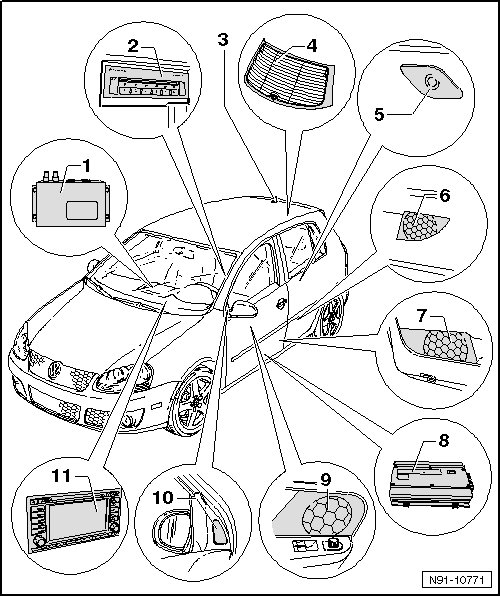 2
3
4
5
1
6
7
8
11
10
9
N91-10771