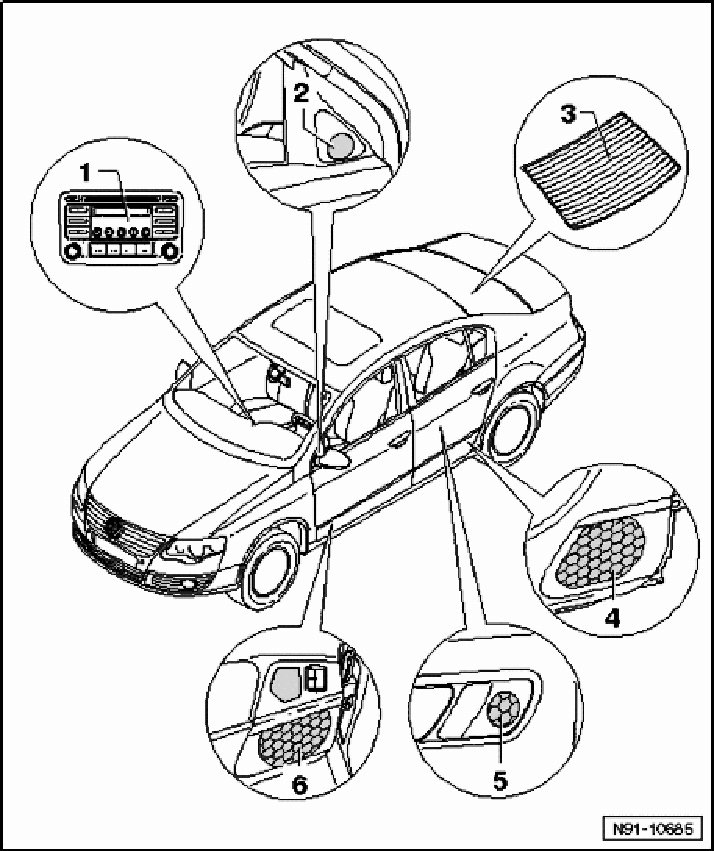 1
2
3
4
5
6
N91-10685