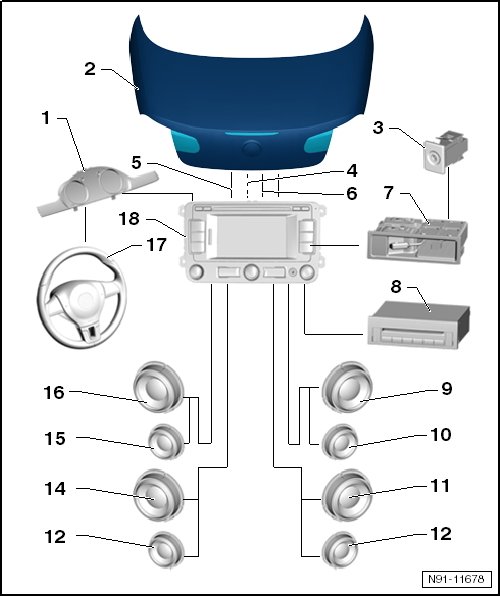 2
1
3
5
4
6
7
18
17
8
16
9
15
10
14
11
12
12
N91-11678