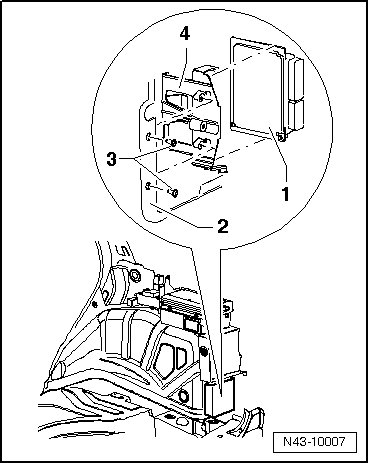 4

3

1

2

N43-10007