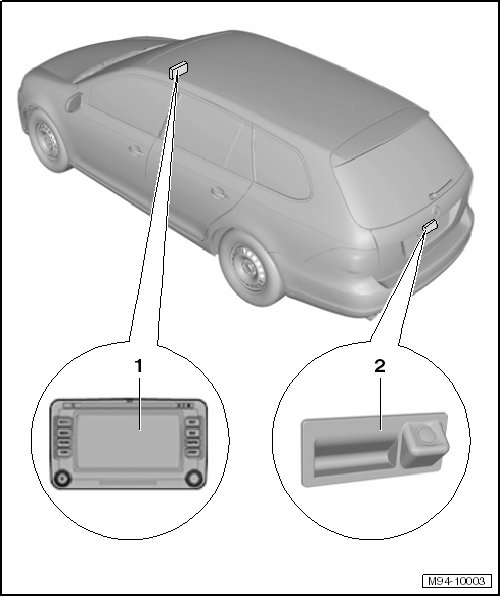 1

2

M94-10003