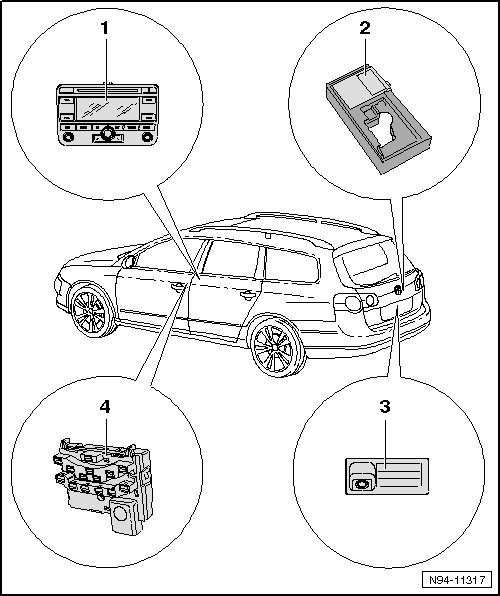 1
2
4
3
N94-11317