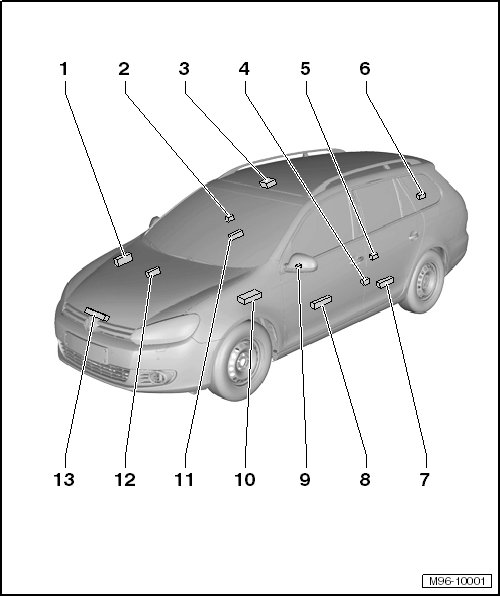 1 2 3 4 5 6

13 12 11 10 9 8 7

M96-10001