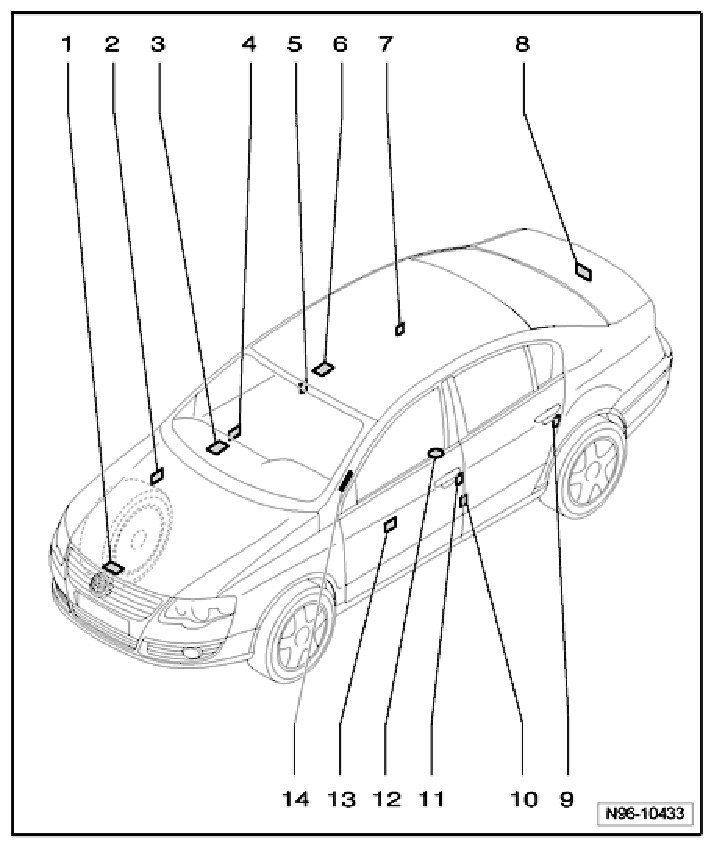 1 2 3 4 5 6 7 8

14 13 12 11 10 9

N96-10433