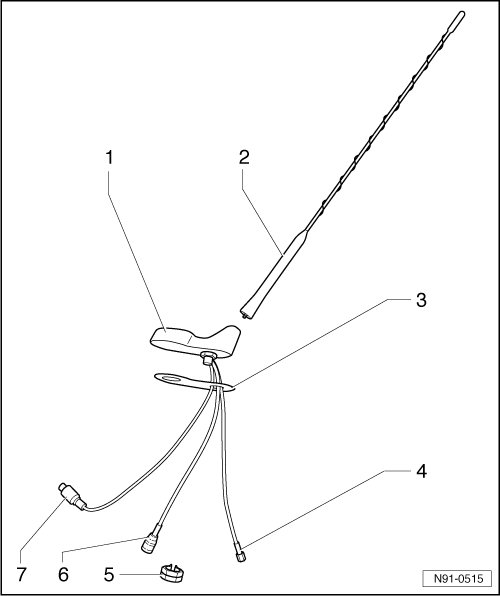 1
2
3
4
7
6
5
N91-0515