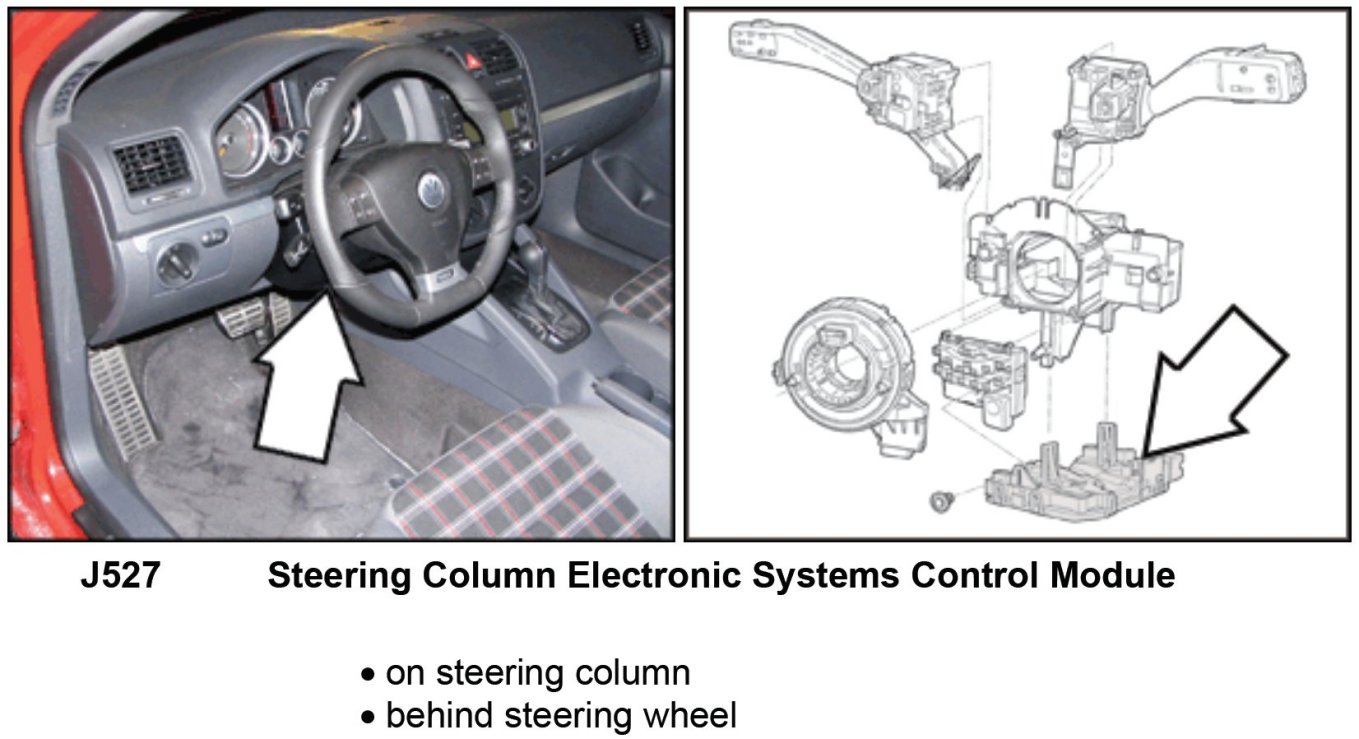 J527 Steering Column Electronic Systems Control Module

• on steering column
• behind steering wheel