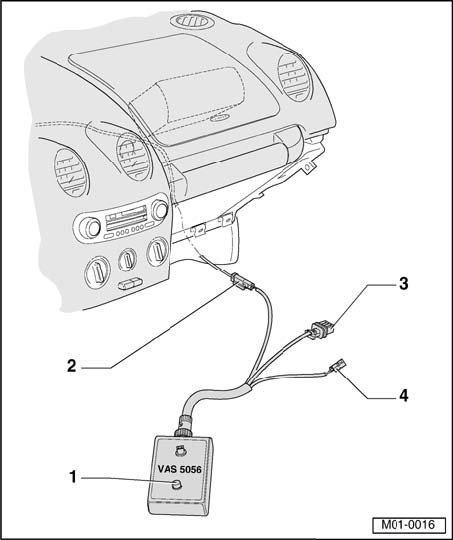 3

2

4

VAS 5056

1

M01-0016