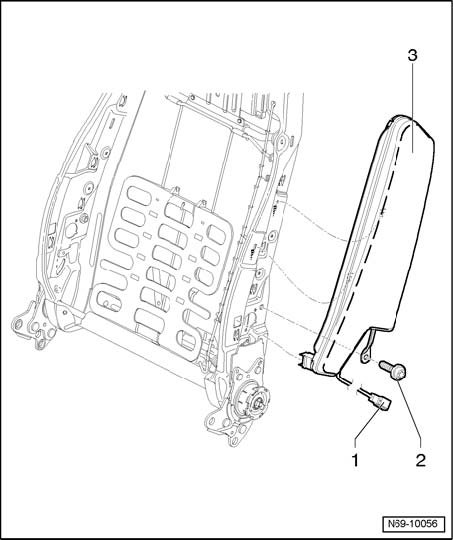 3

1

2

N69-10056