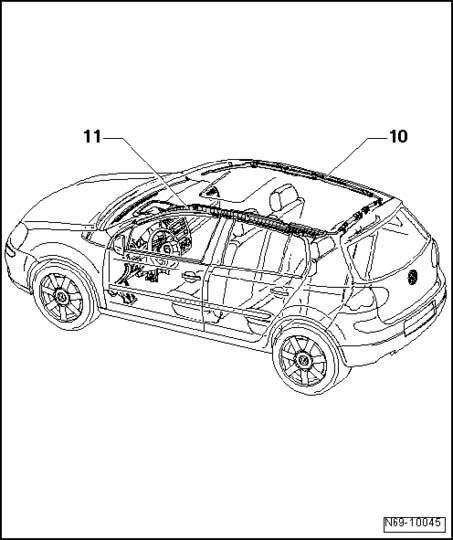 11
10
N69-10045