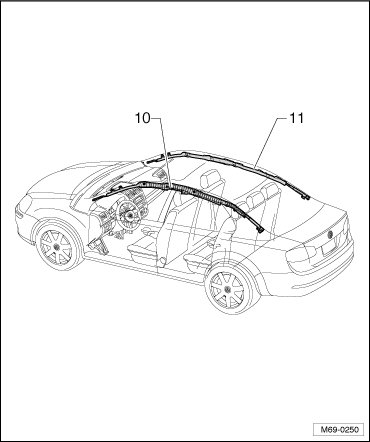 10
11
M69-0250