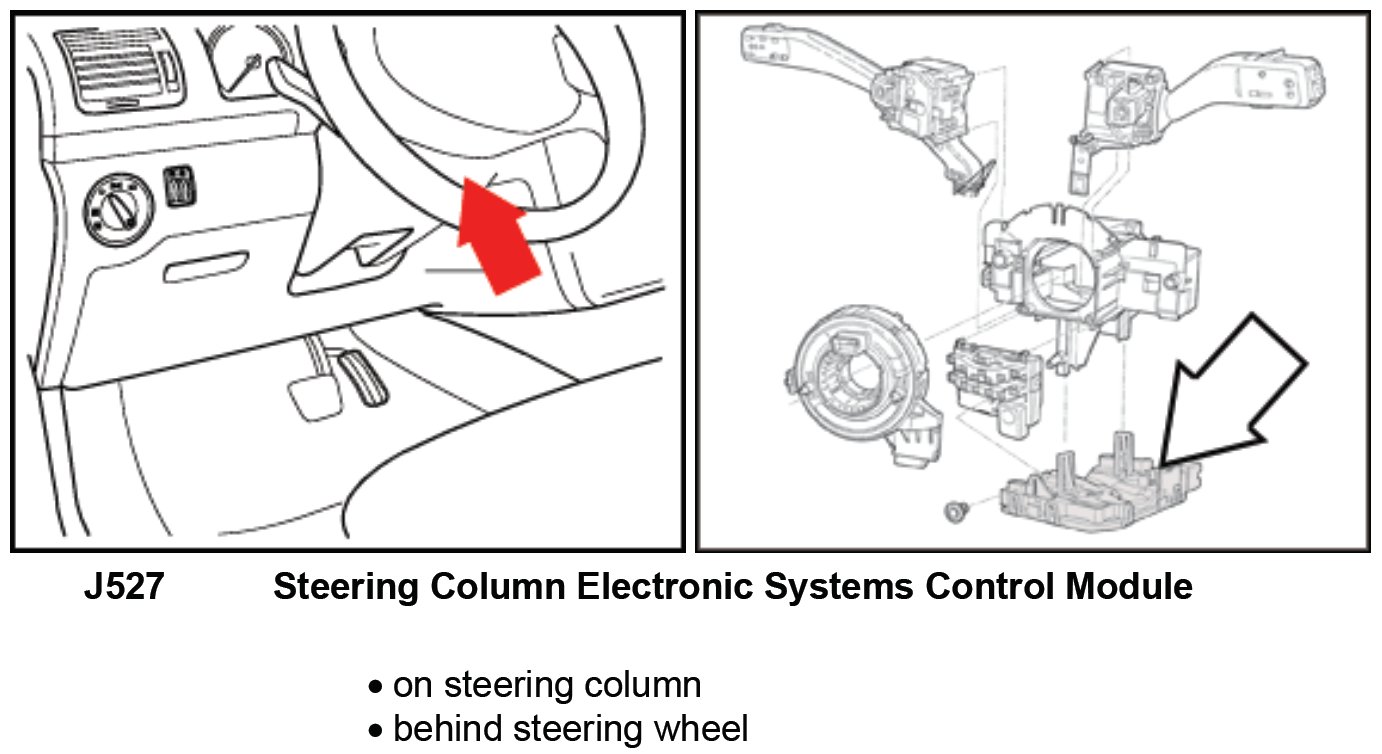 J527 Steering Column Electronic Systems Control Module

• on steering column
• behind steering wheel