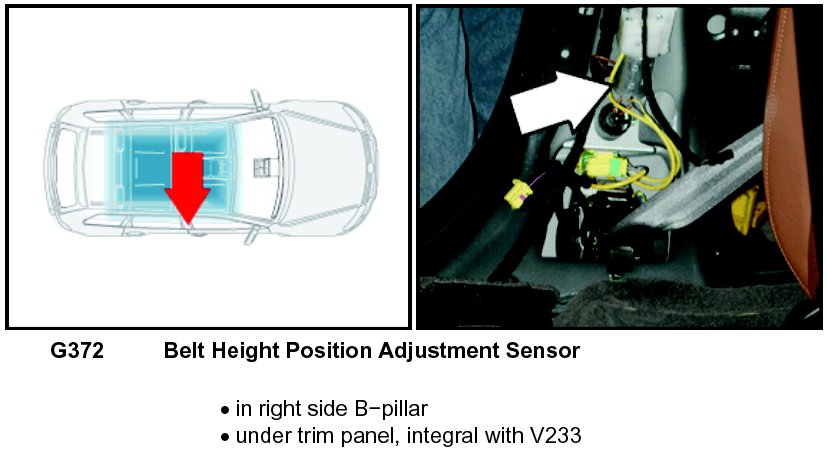 G372 Belt Height Position Adjustment Sensor

• in right side B−pillar
• under trim panel, integral with V233