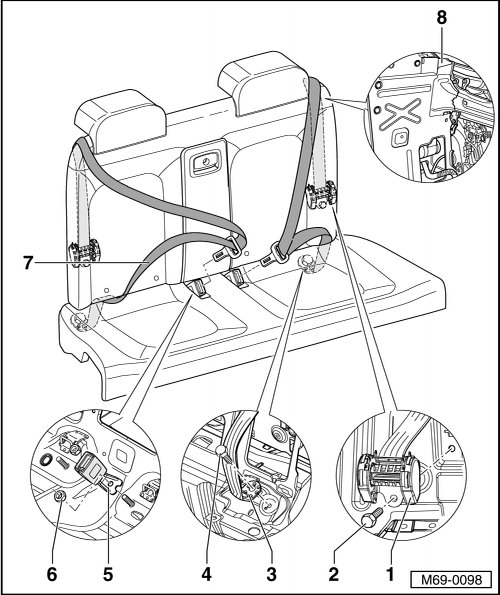 8

7

6
5
4
3
2
1

M69-0098