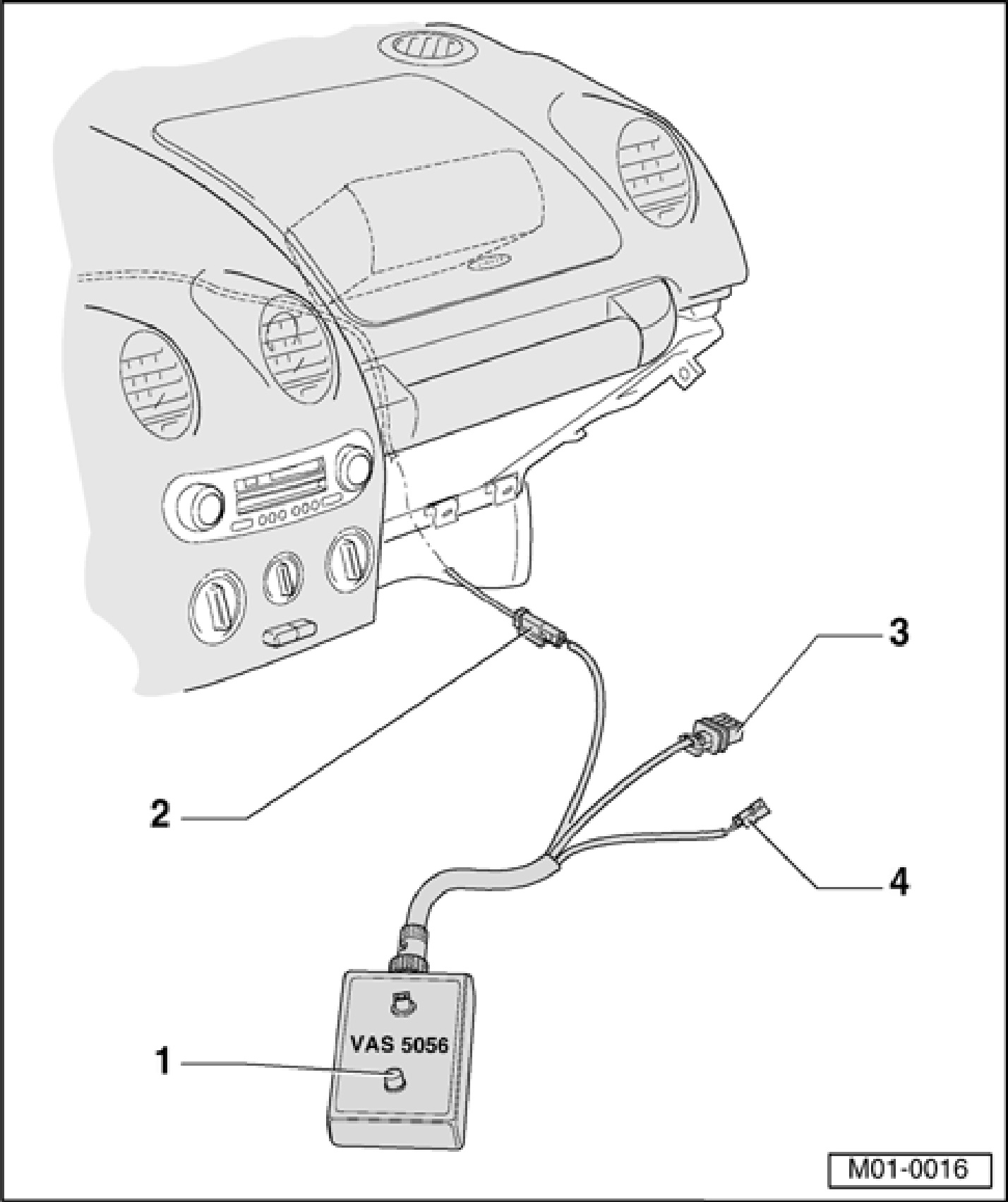 3

2

4

VAS 5056

1

M01-0016