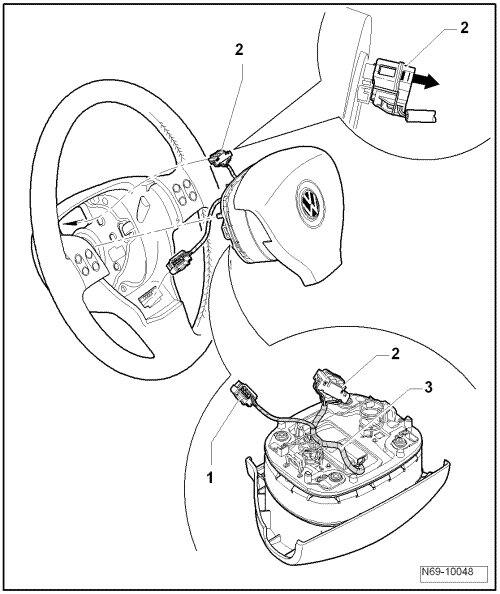 2

2

2

3

1

N69-10048