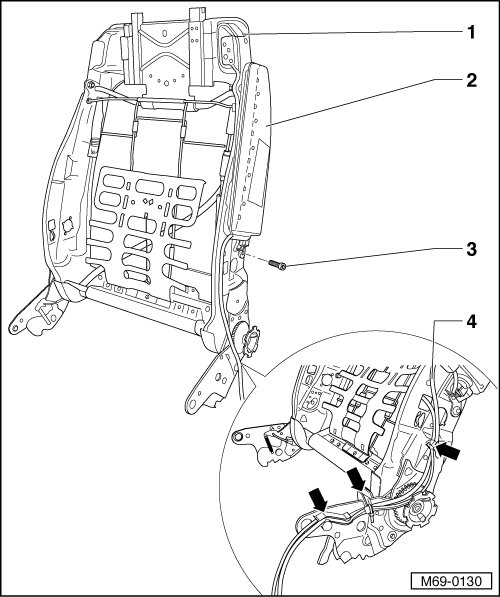 1
2
3
4
M69-0130