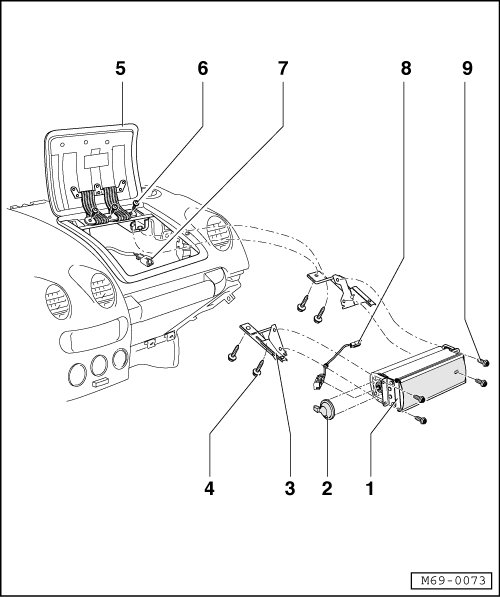 5
6
7
8
9
4
3
2
1
M69-0073