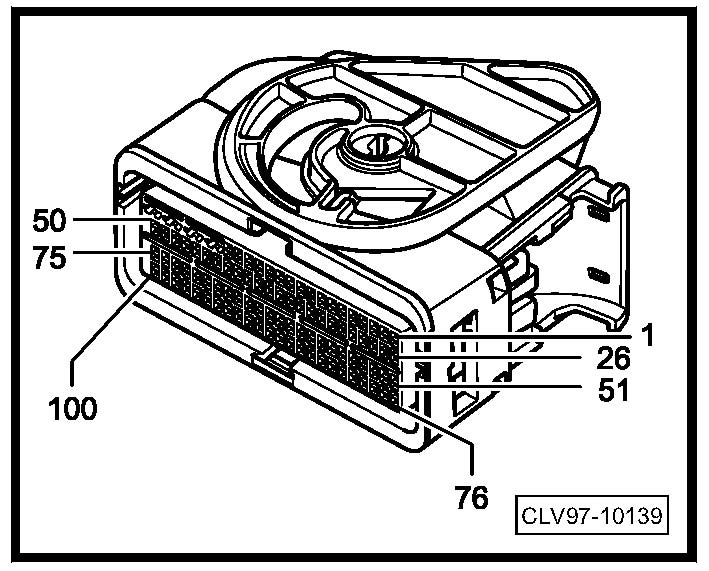 50
75
100
1
26
51
76
CLV97-10139