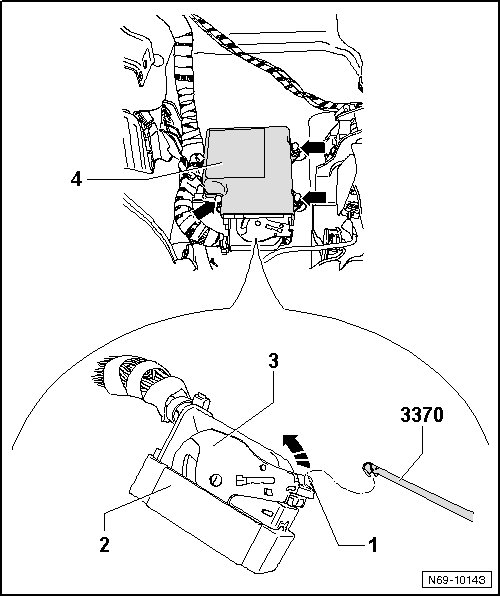 4

3

3370

2

1

N69-10143