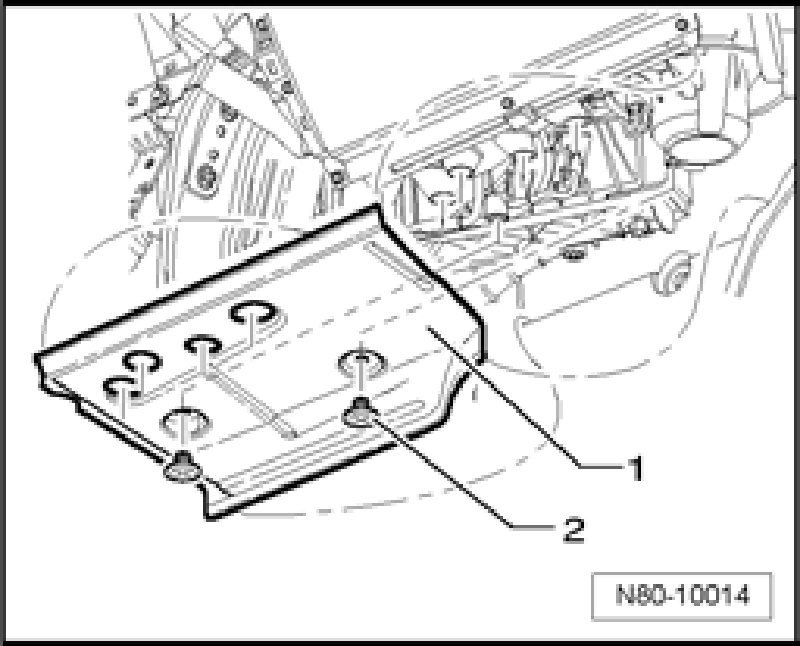 1
2
N80-10014