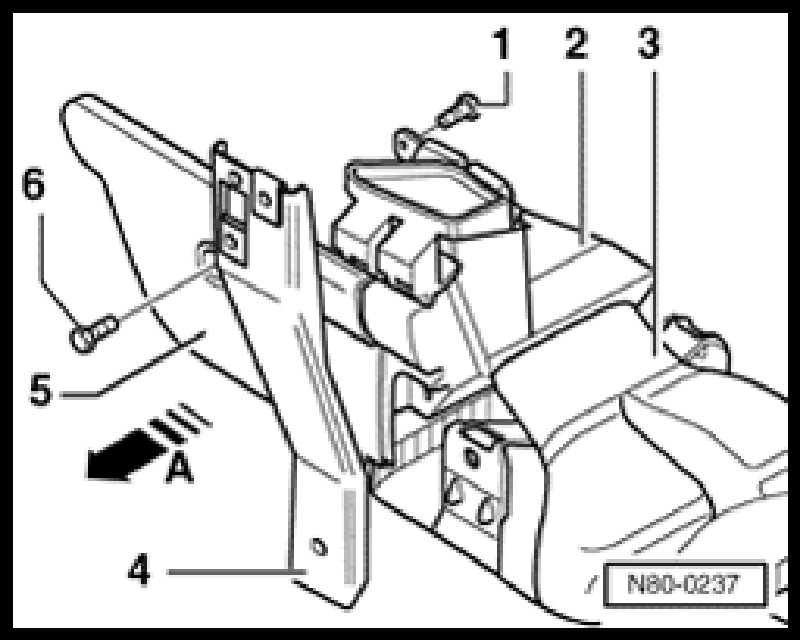 1
2
3
6
5
A
4
N80-0237