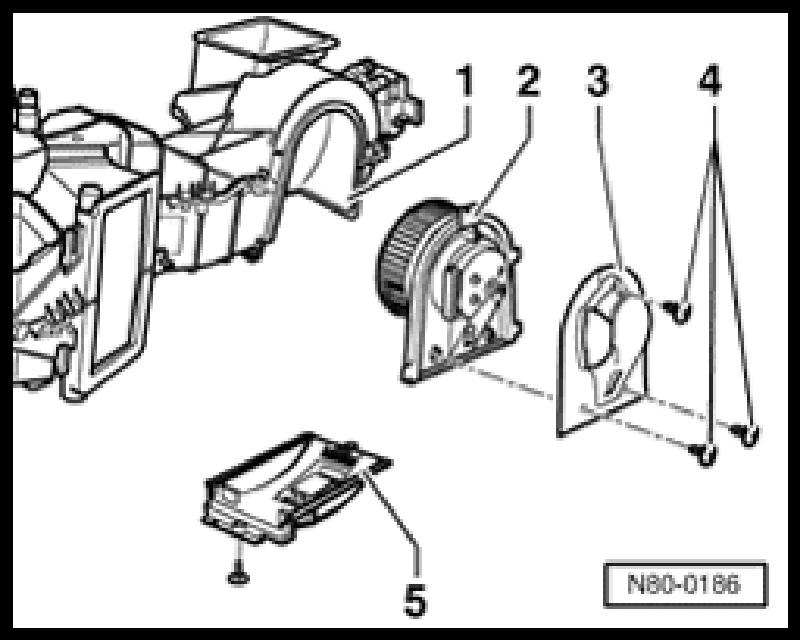 1
2
3
4
5
N80-0186