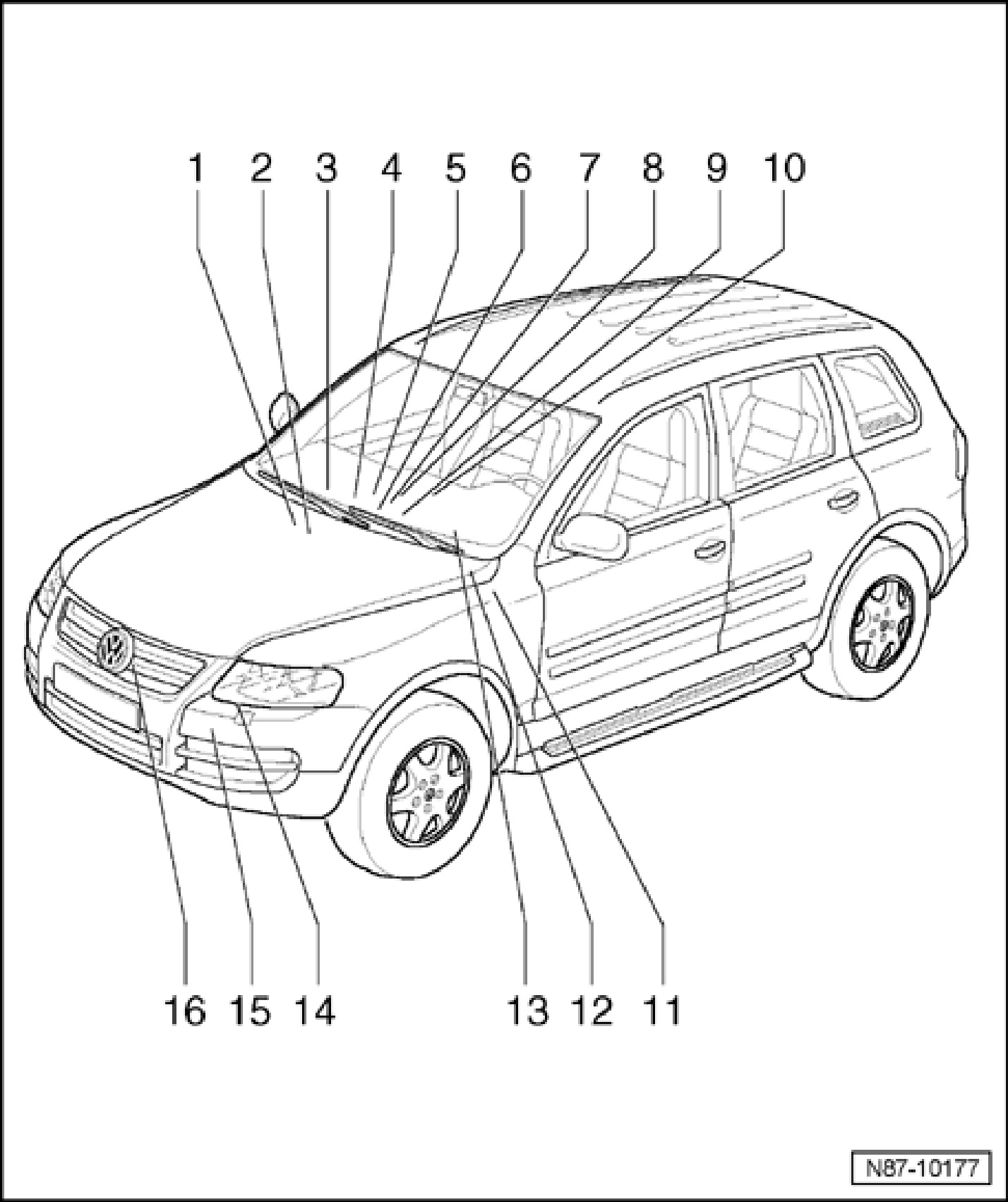 1 2 3 4 5 6 7 8 9 10

16 15 14 13 12 11

N87-10177