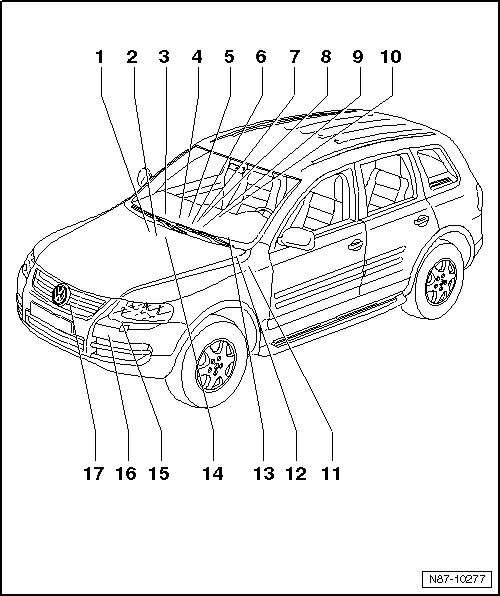 1 2 3 4 5 6 7 8 9 10

17 16 15 14 13 12 11

N87-10277