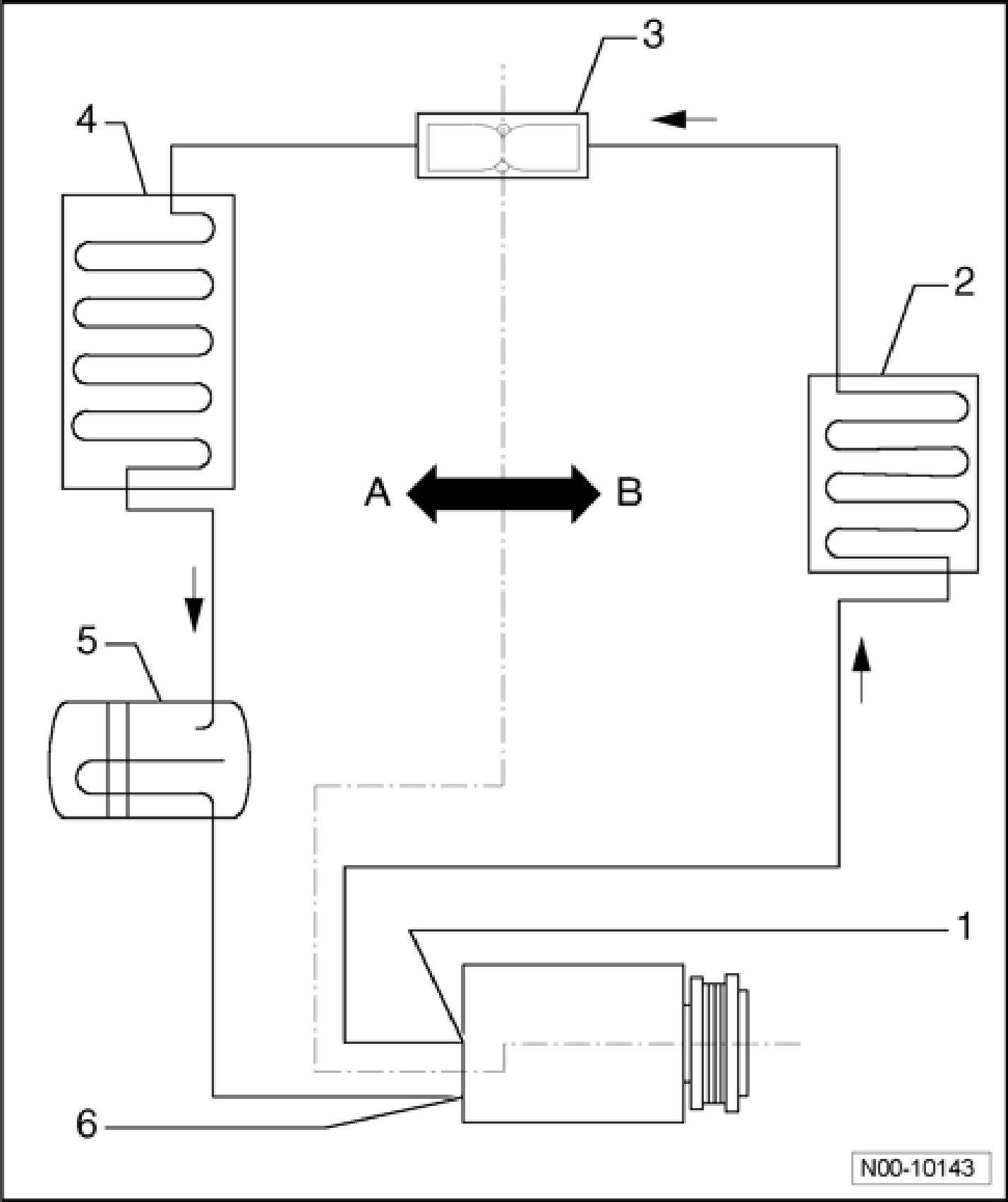 3
4
2
A
B
5
1
6
N00-10143