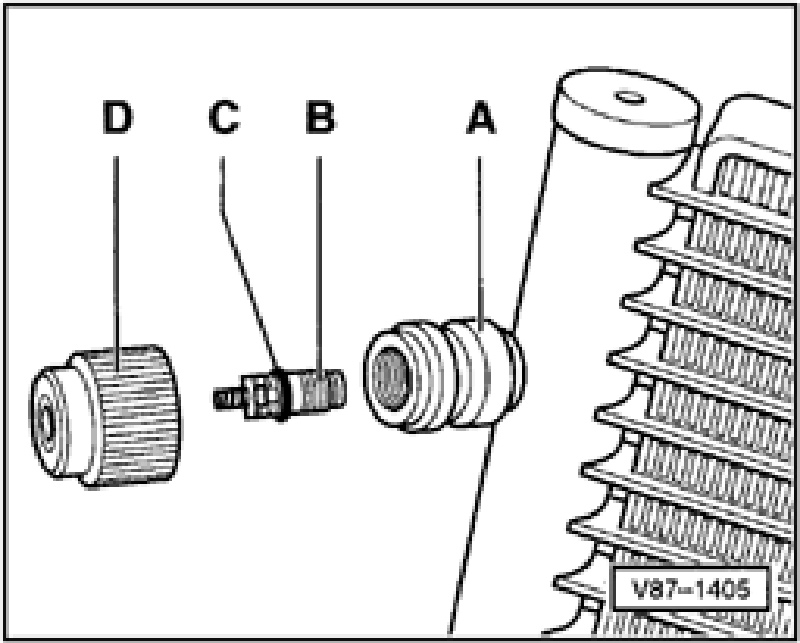 D C B A

V87-1405