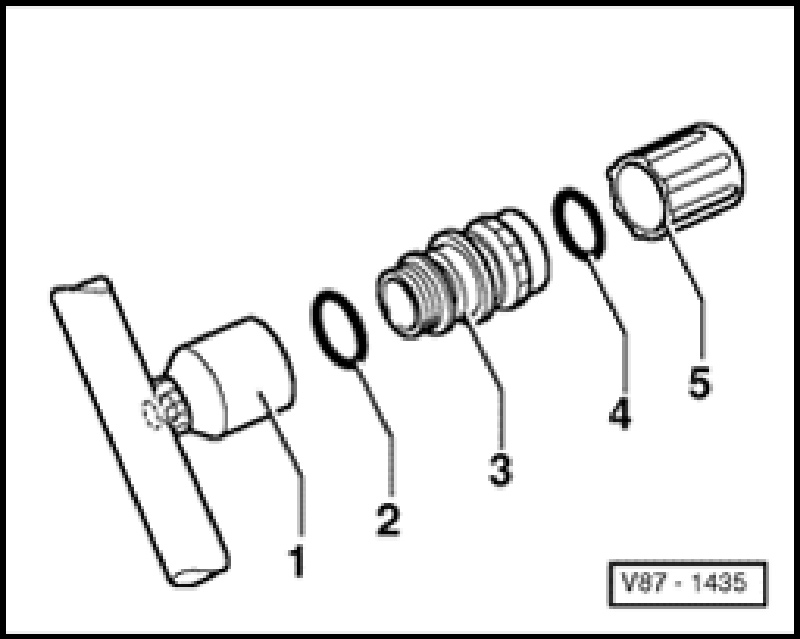 1
2
3
4
5
V87 - 1435