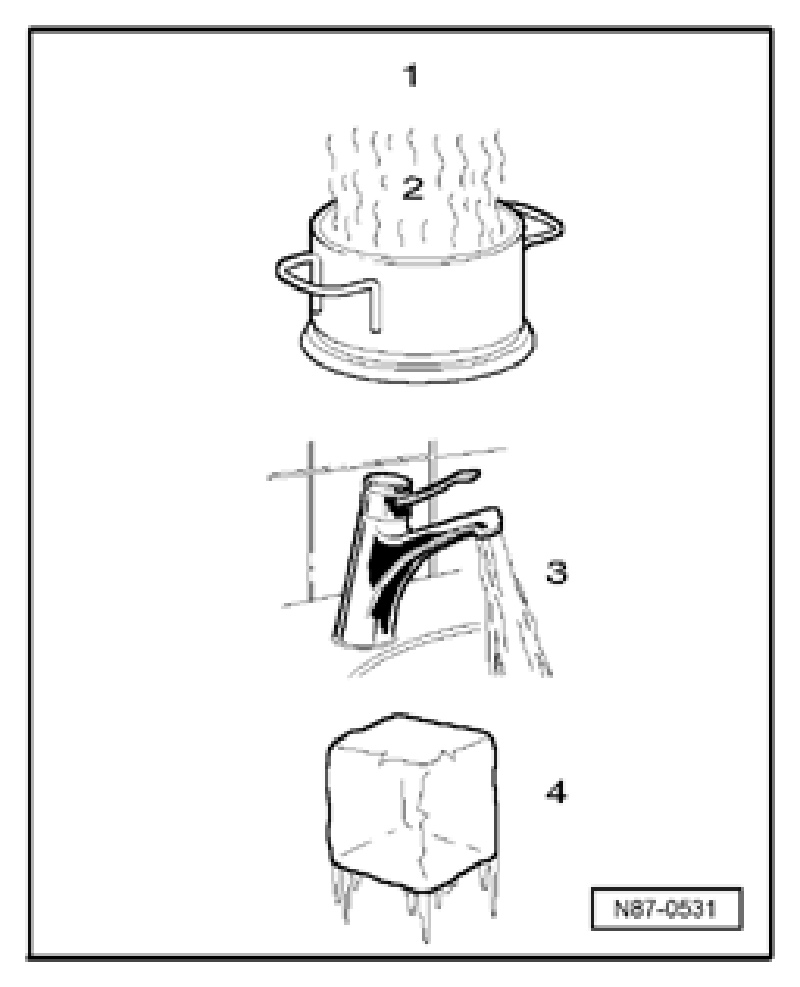 1
2
3
4
N87-0531